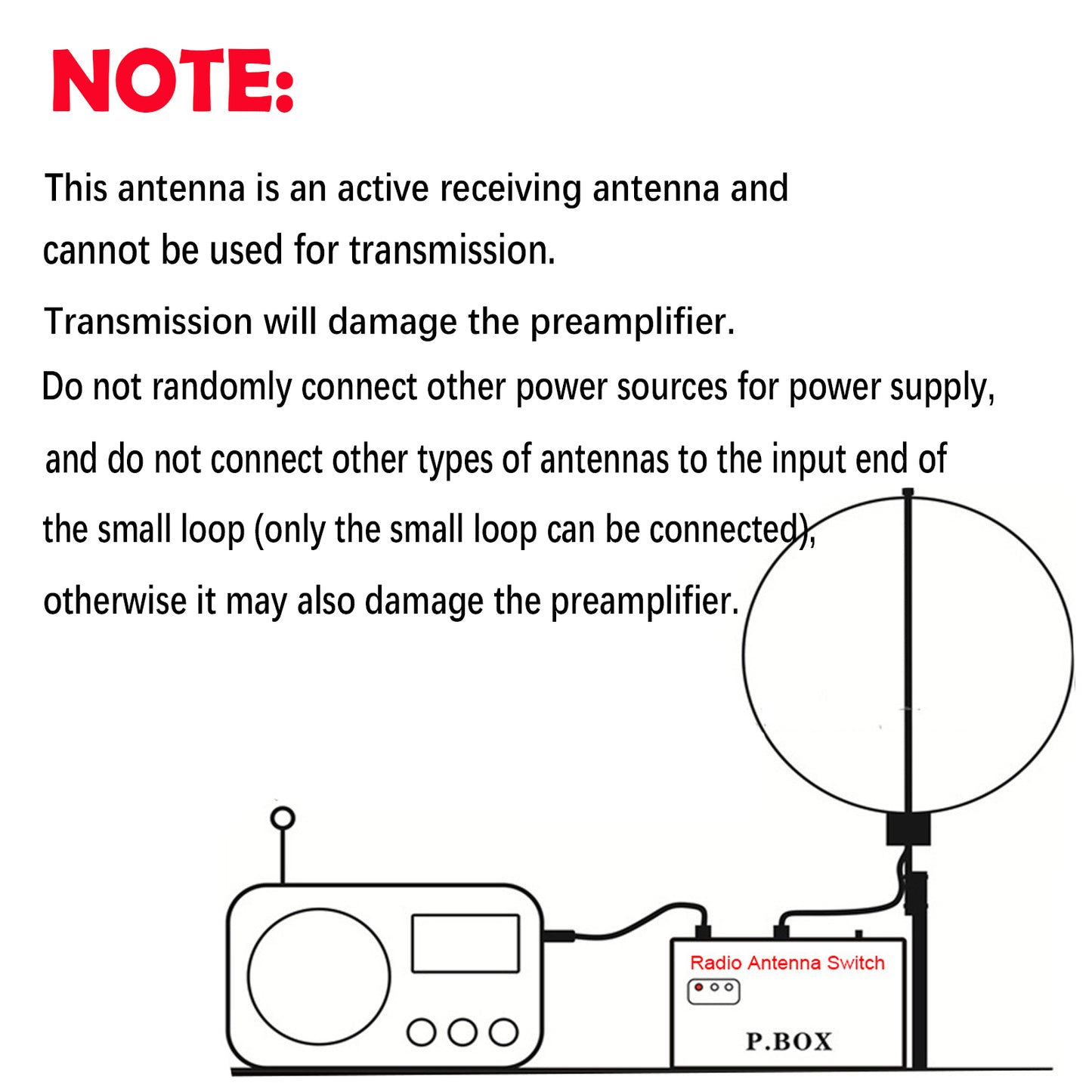 NOTE:

This antenna is an active receiving antenna and cannot be used for transmission.

Transmission will damage the preamplifier.

Do not randomly connect other power sources for power supply, and do not connect other types of antennas to the input end of the small loop (only the small loop can be connected), otherwise it may also damage the preamplifier.

Radio Antenna Switch

P.BOX