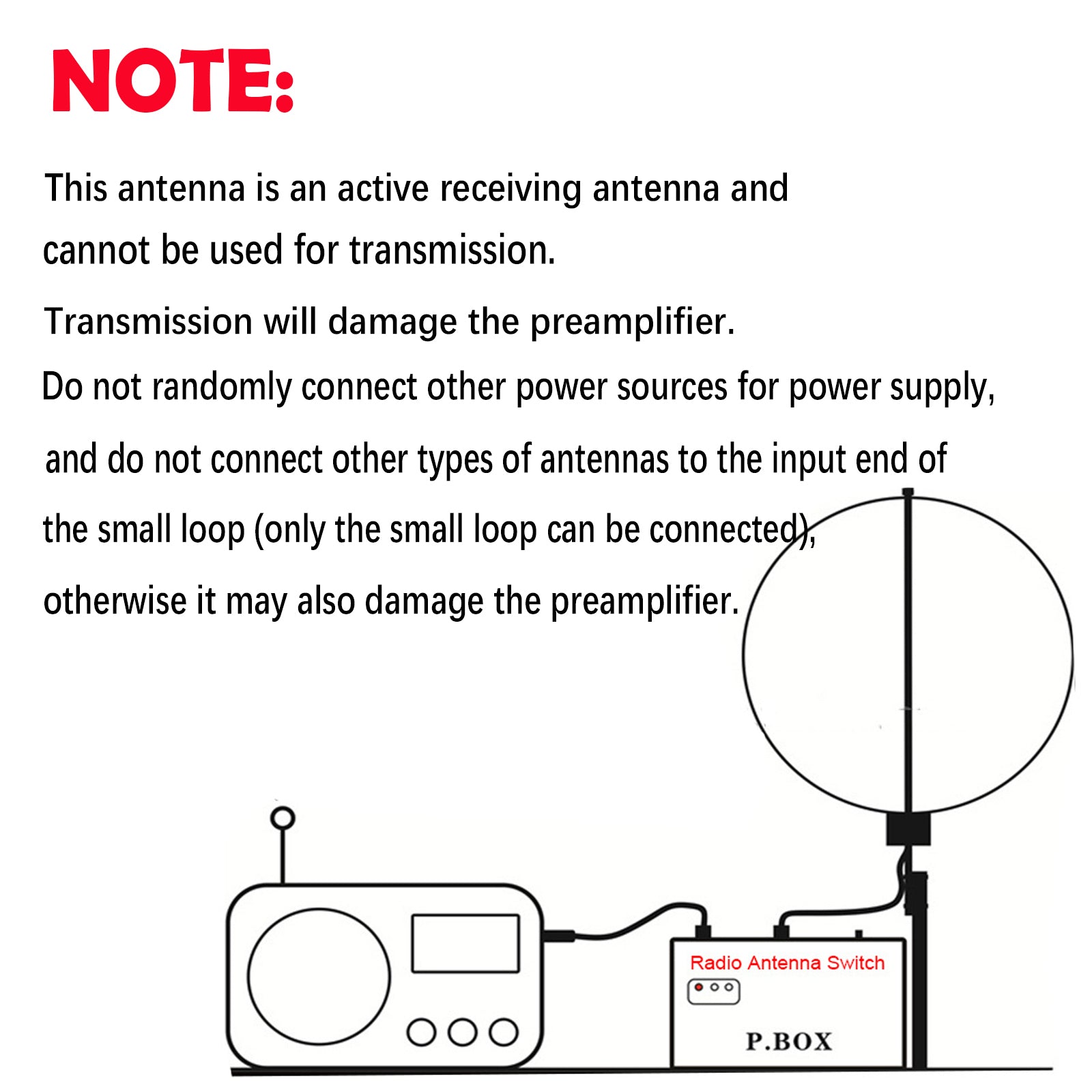 NOTE:

This antenna is an active receiving antenna and cannot be used for transmission.

Transmission will damage the preamplifier.

Do not randomly connect other power sources for power supply, and do not connect other types of antennas to the input end of the small loop (only the small loop can be connected), otherwise it may also damage the preamplifier.

Radio Antenna Switch

P.BOX