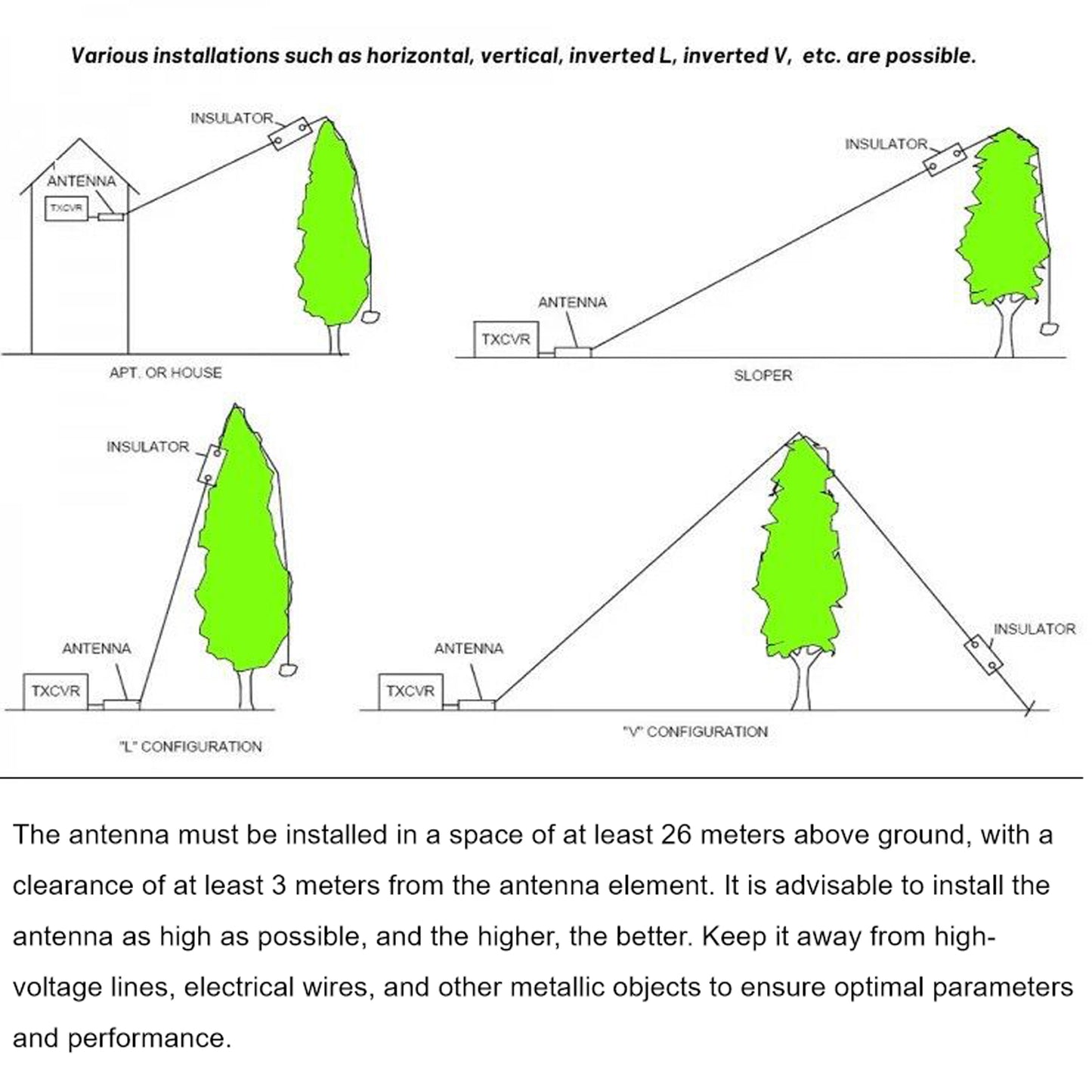 Various installations such as horizontal, vertical, inverted L, inverted V, etc. are possible.

INSULATOR
ANTENNA
TXCVR
APT. OR HOUSE

INSULATOR
ANTENNA
TXCVR
SLOPER

INSULATOR
ANTENNA
TXCVR
"L" CONFIGURATION

ANTENNA
TXCVR
INSULATOR
"V" CONFIGURATION

The antenna must be installed in a space of at least 26 meters above ground, with a clearance of at least 3 meters from the antenna element. It is advisable to install the antenna as high as possible, and the higher, the better. Keep it away from high-voltage lines, electrical wires, and other metallic objects to ensure optimal parameters and performance.