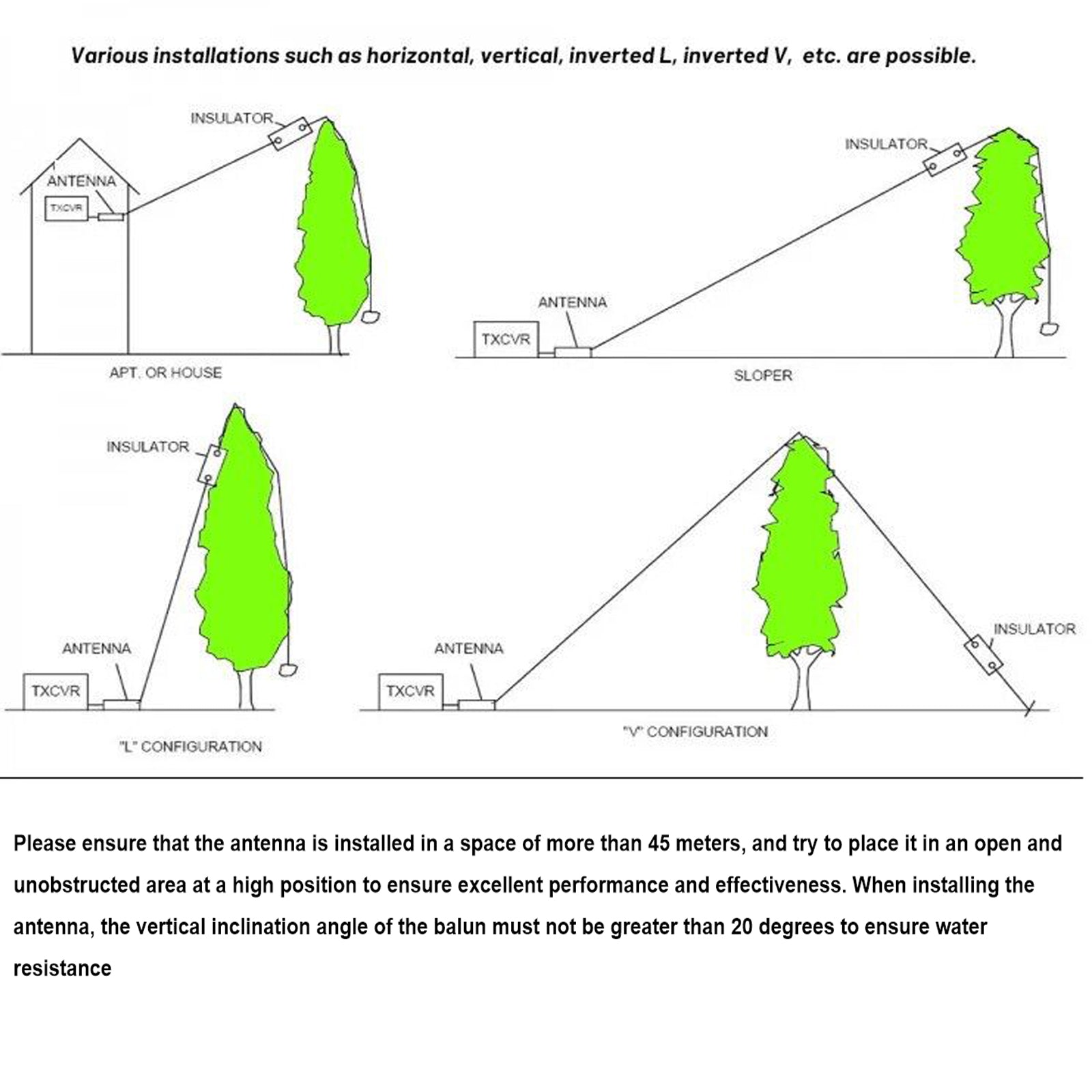 Various installations such as horizontal, vertical, inverted L, inverted V, etc. are possible.

INSULATOR
ANTENNA
TXCVR
APT. OR HOUSE

INSULATOR
ANTENNA
TXCVR
SLOPER

INSULATOR
ANTENNA
TXCVR
"L" CONFIGURATION

ANTENNA
TXCVR
INSULATOR
"V" CONFIGURATION

Please ensure that the antenna is installed in a space of more than 45 meters, and try to place it in an open and unobstructed area at a high position to ensure excellent performance and effectiveness. When installing the antenna, the vertical inclination angle of the balun must not be greater than 20 degrees to ensure water resistance