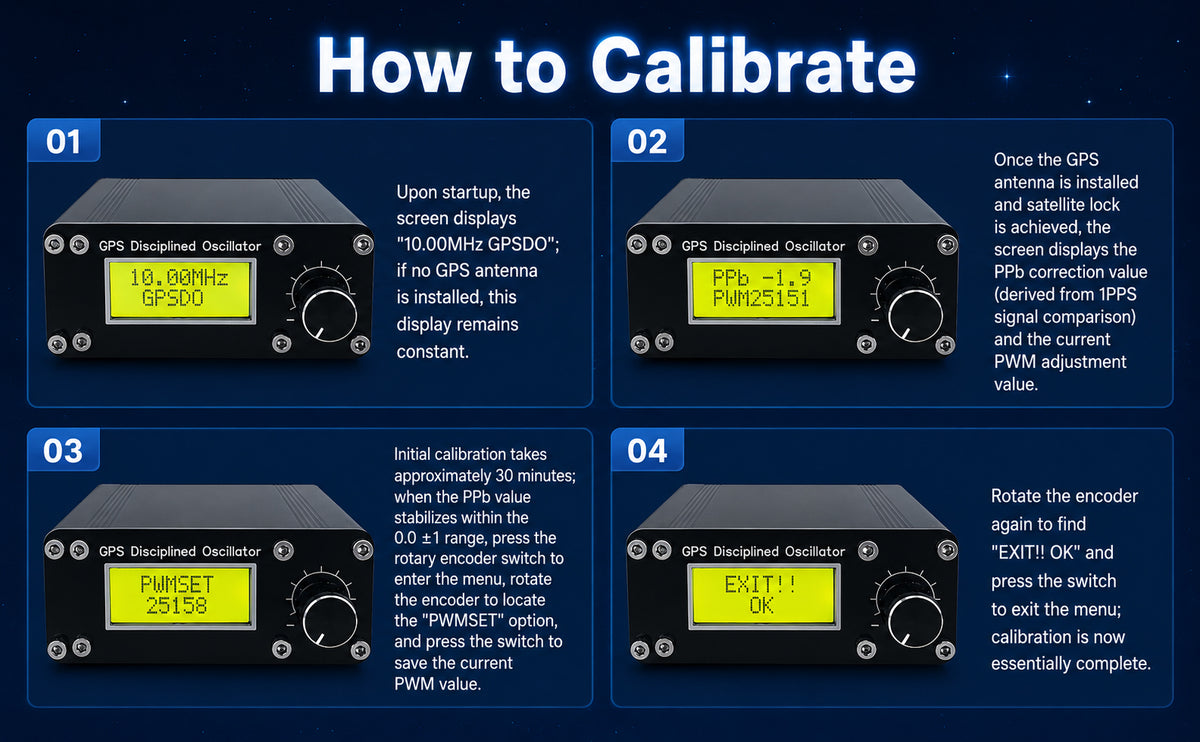 How to Calibrate

01

GPS Disciplined Oscillator

10.00MHz
GPSDO

Upon startup, the screen displays "10.00MHz GPSDO"; if no GPS antenna is installed, this display remains constant.

02

GPS Disciplined Oscillator

PPb -1.9
PWM25151

Once the GPS antenna is installed and satellite lock is achieved, the screen displays the PPb correction value (derived from 1PPS signal comparison) and the current PWM adjustment value.

03

GPS Disciplined Oscillator

PWMSET
25158

Initial calibration takes approximately 30 minutes; when the PPb value stabilizes within the 0.0 ±1 range, press the rotary encoder switch to enter the menu, rotate the encoder to locate the "PWMSET" option, and press the switch to save the current PWM value.

04

GPS Disciplined Oscillator

EXIT!!
OK

Rotate the encoder again to find "EXIT!! OK" and press the switch to exit the menu; calibration is now essentially complete.