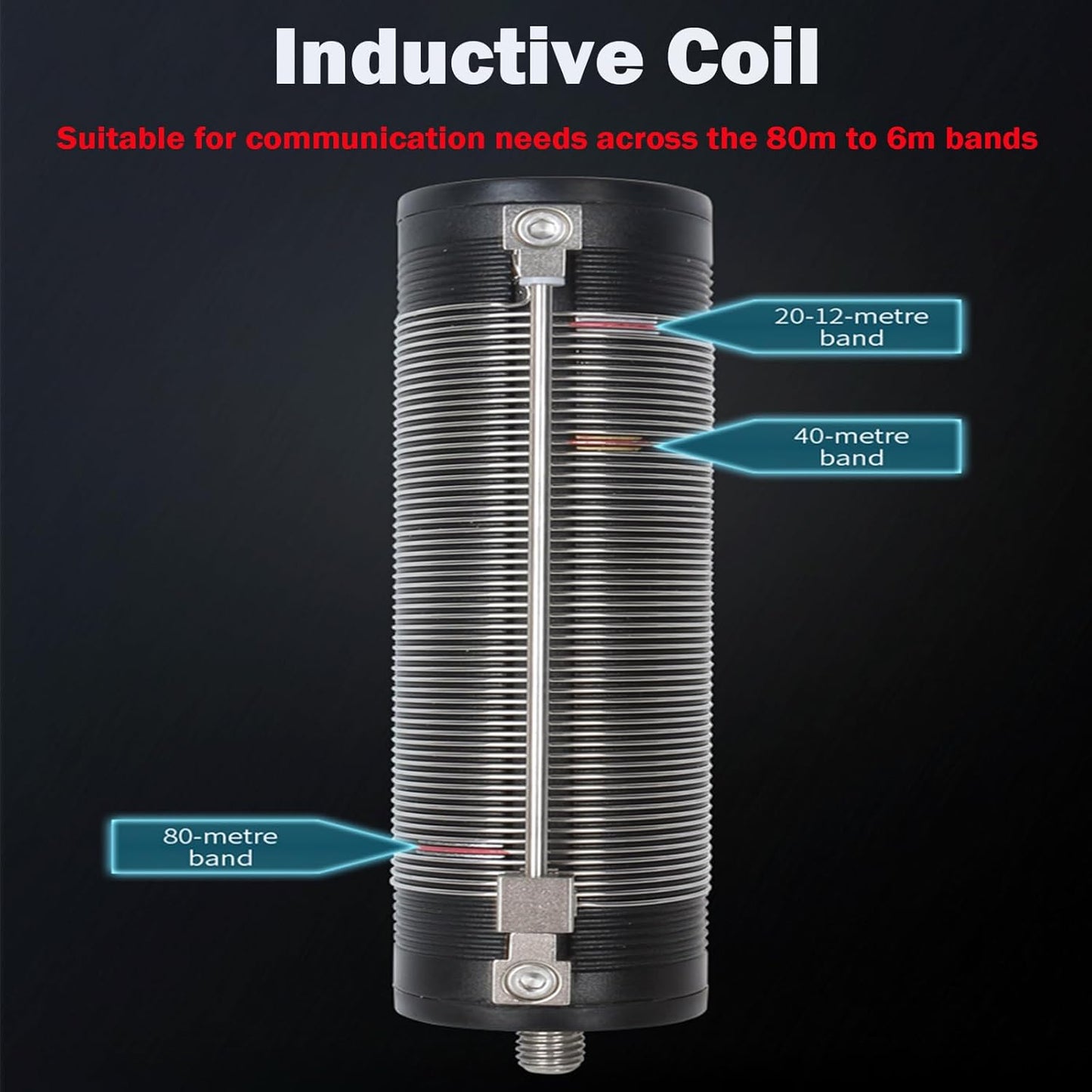 Inductive Coil

Suitable for communication needs across the 80m to 6m bands

20-12-metre band

40-metre band

80-metre band