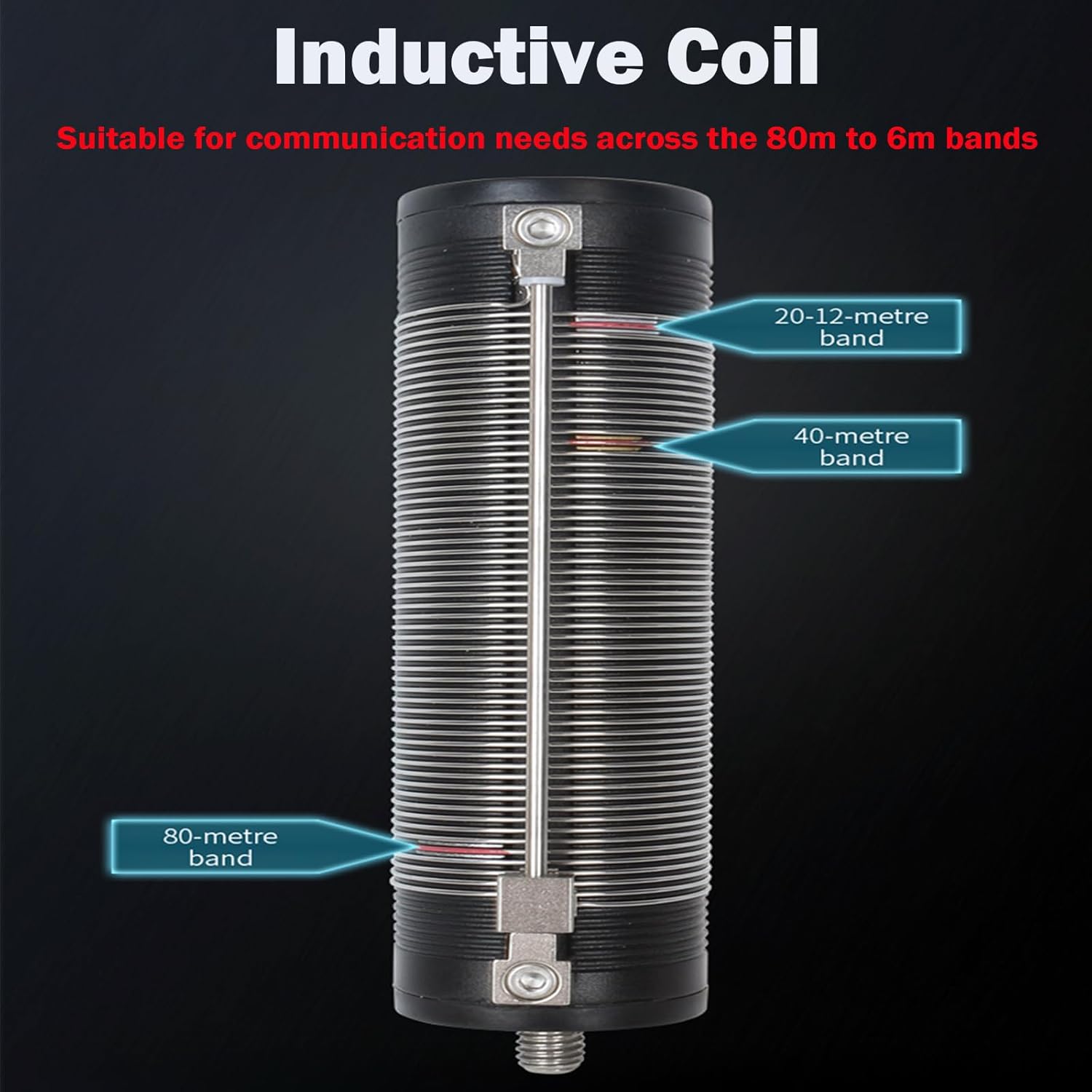 Inductive Coil

Suitable for communication needs across the 80m to 6m bands

20-12-metre band

40-metre band

80-metre band