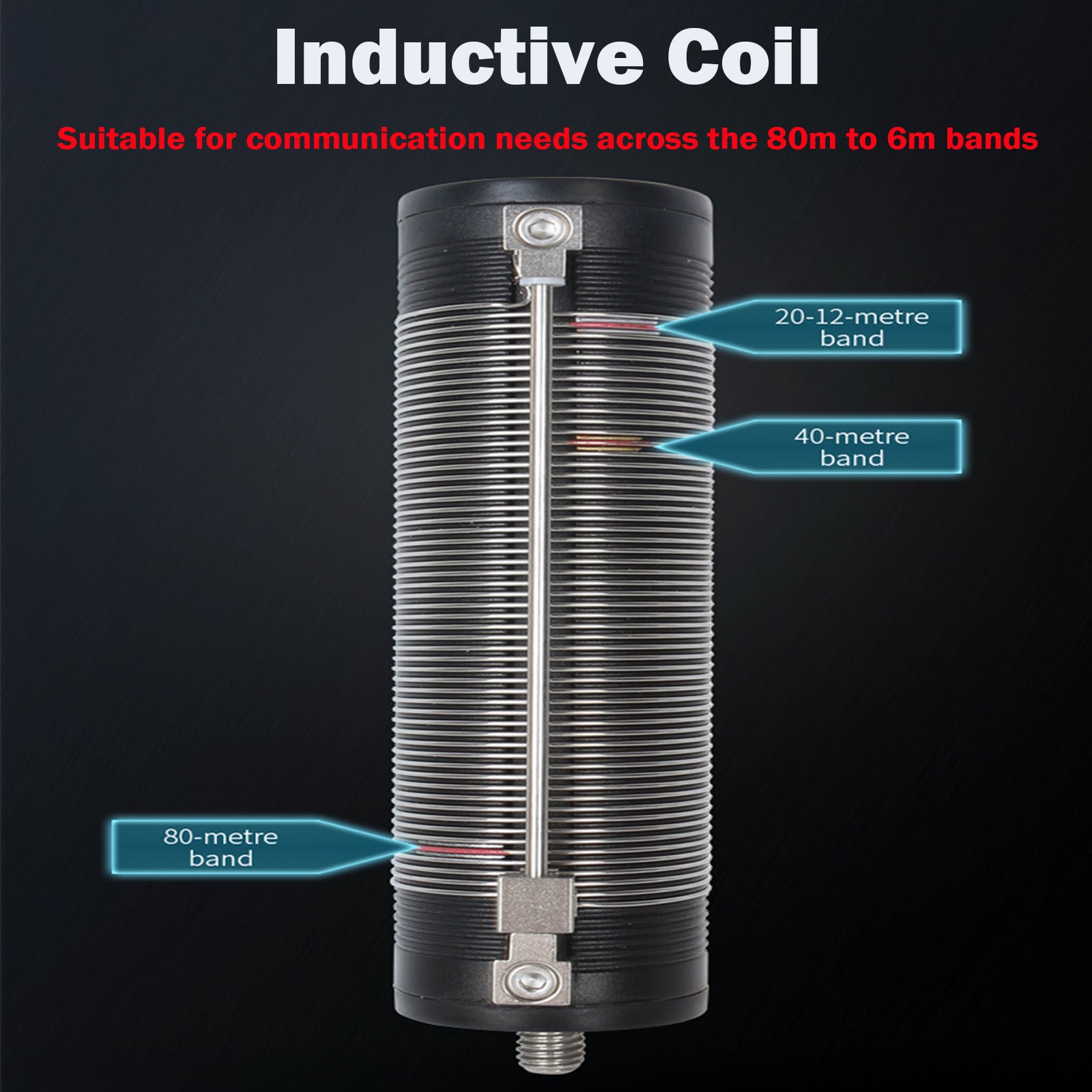 Inductive Coil

Suitable for communication needs across the 80m to 6m bands

20-12-metre band

40-metre band

80-metre band